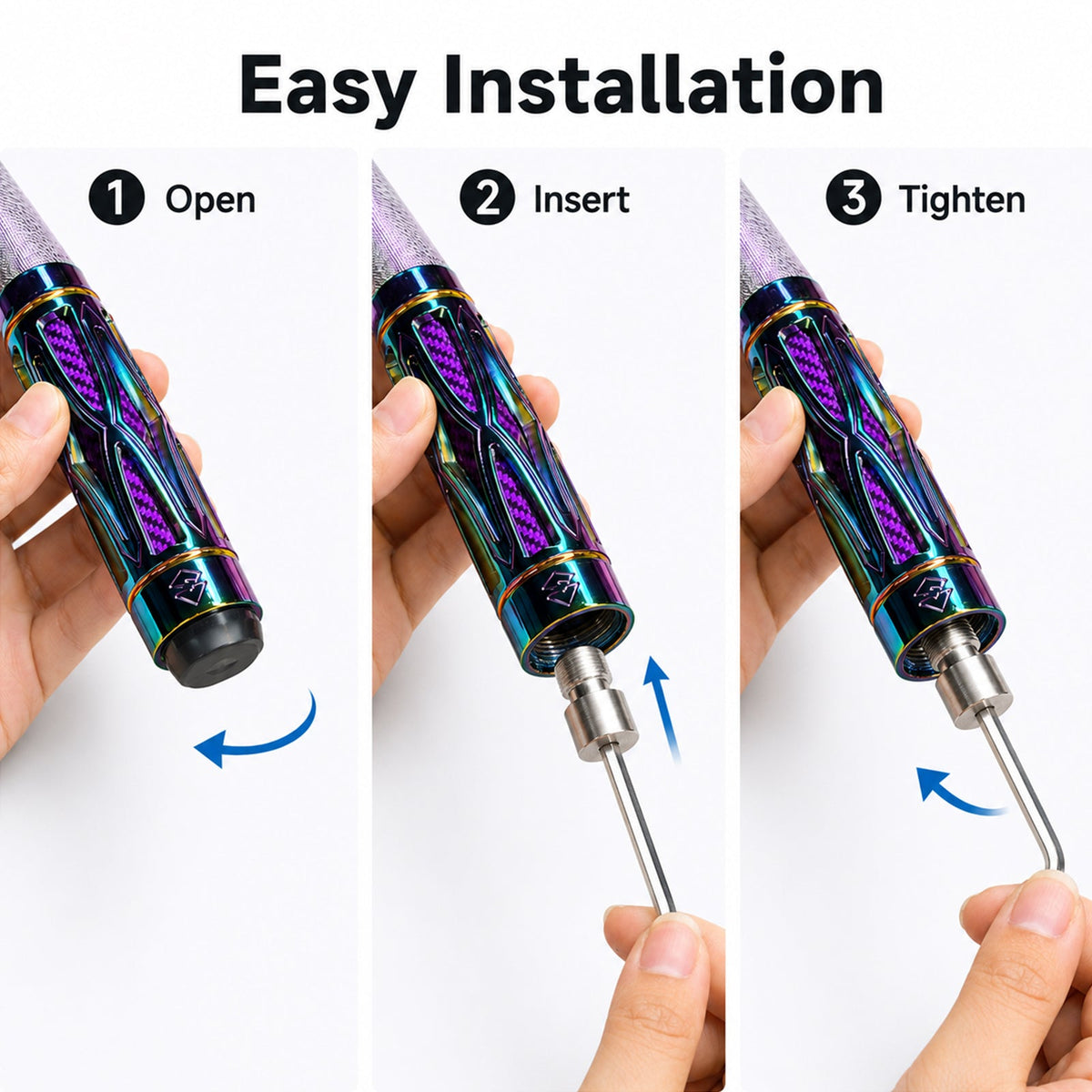 Easy Installation

1 Open

2 Insert

3 Tighten